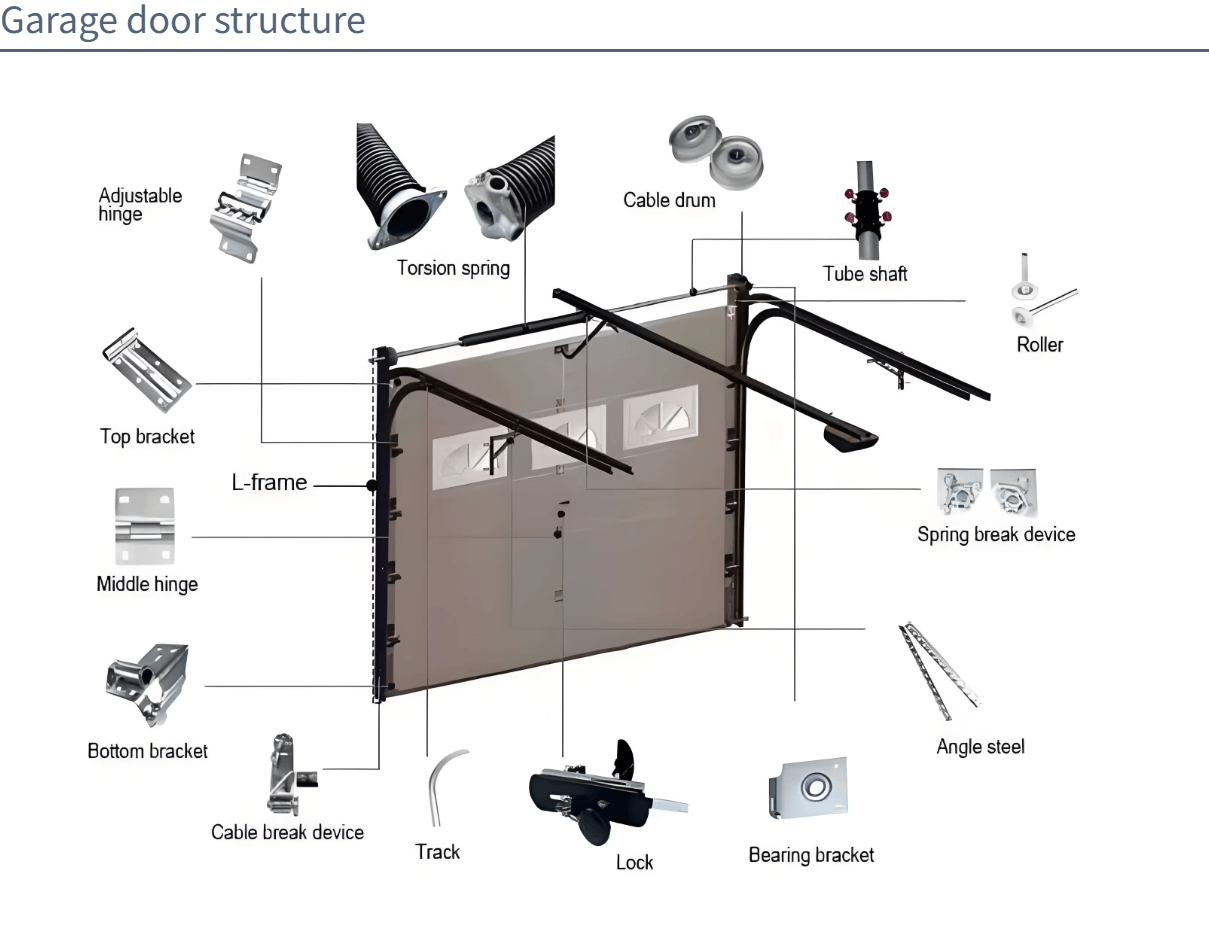 Garage door structure

Adjustable hinge

Torsion spring

Cable drum

Tube shaft

Roller

Top bracket

L-frame

Middle hinge

Spring break device

Bottom bracket

Angle steel

Cable break device

Track

Lock

Bearing bracket