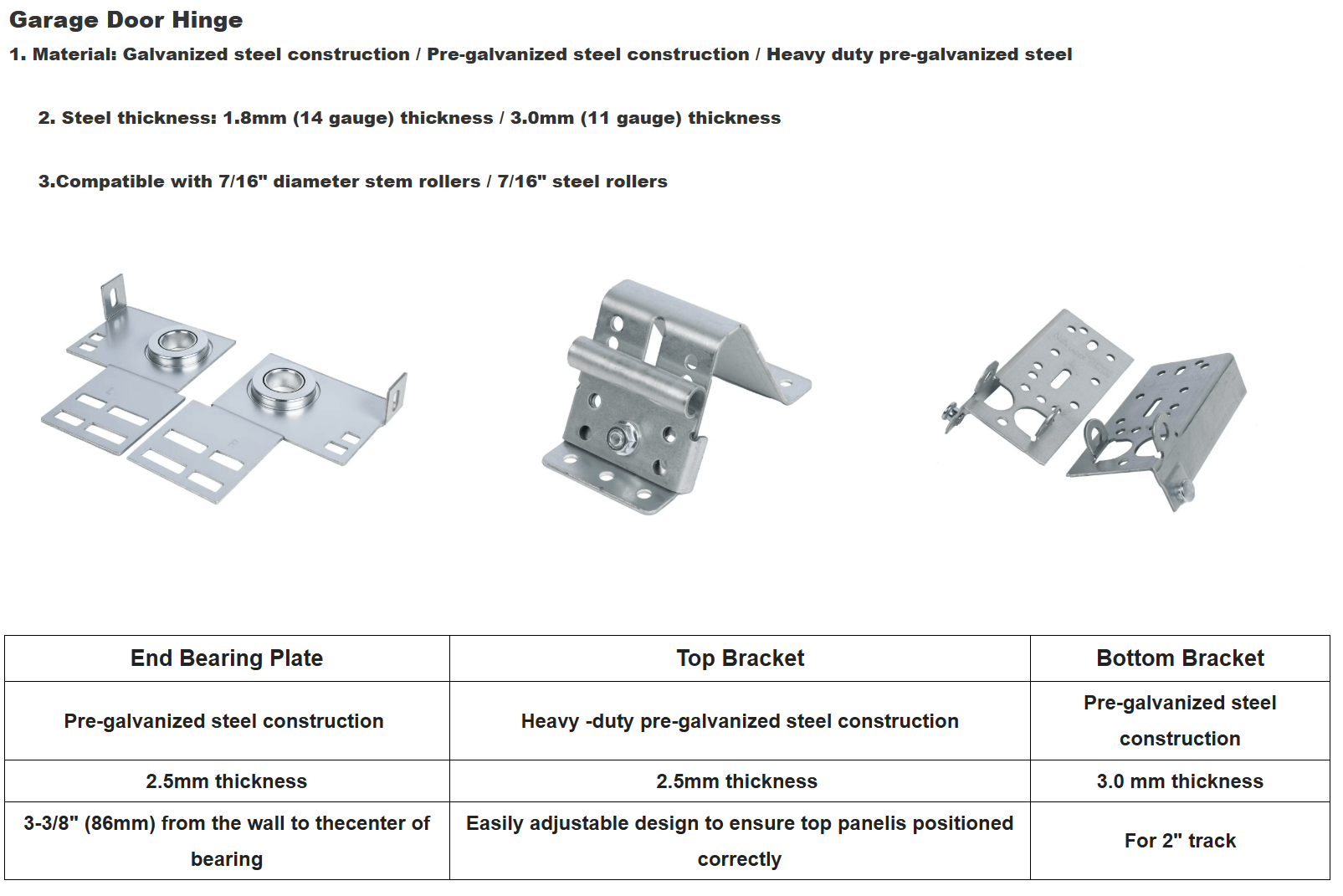 Garage Door Hinge

1. Material: Galvanized steel construction / Pre-galvanized steel construction / Heavy duty pre-galvanized steel

2. Steel thickness: 1.8mm (14 gauge) thickness / 3.0mm (11 gauge) thickness

3.Compatible with 7/16" diameter stem rollers / 7/16" steel rollers

| End Bearing Plate | Top Bracket | Bottom Bracket |
|---|---|---|
| Pre-galvanized steel construction | Heavy -duty pre-galvanized steel construction | Pre-galvanized steel construction |
| 2.5mm thickness | 2.5mm thickness | 3.0 mm thickness |
| 3-3/8" (86mm) from the wall to thecenter of bearing | Easily adjustable design to ensure top panelis positioned correctly | For 2" track |